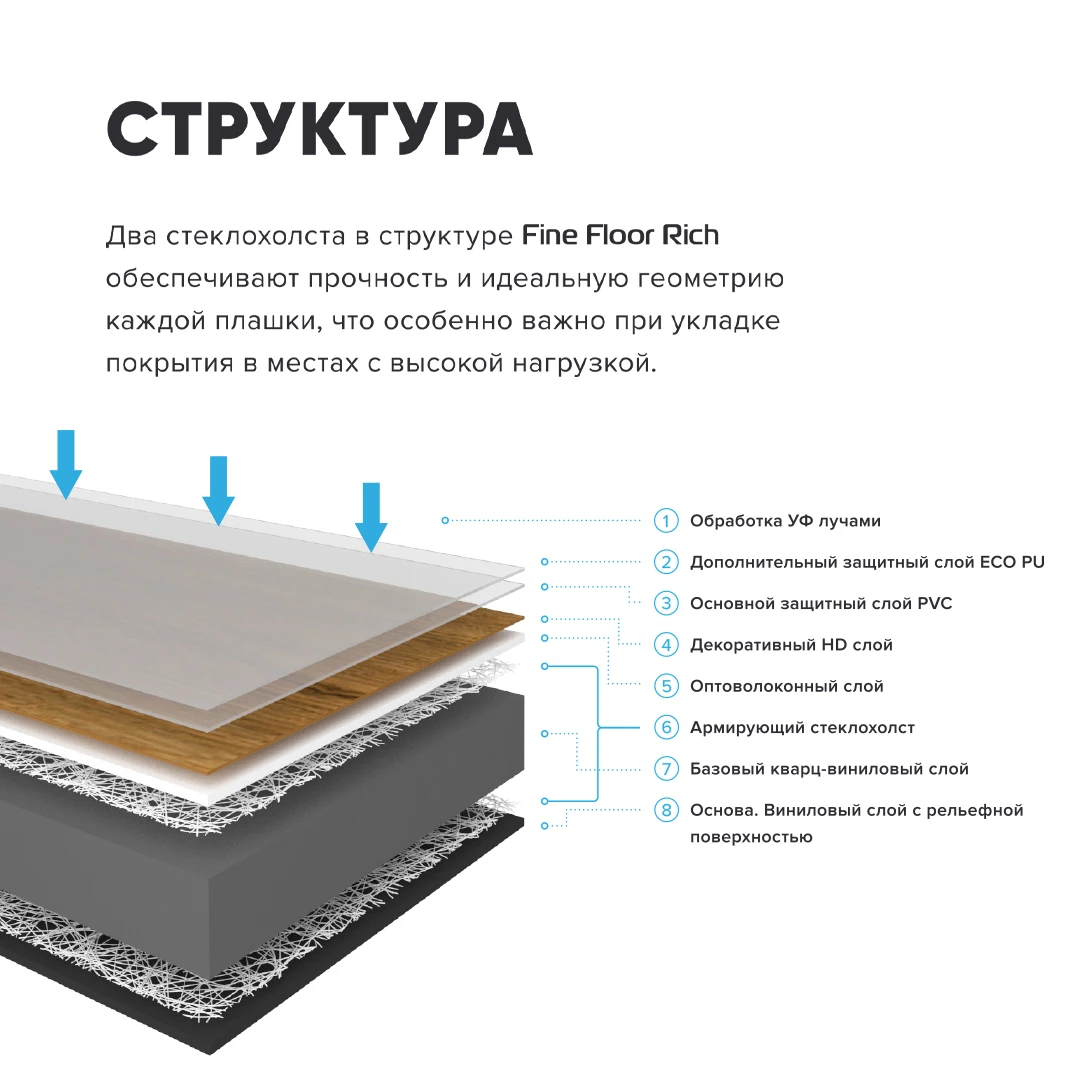 СТРУКТУРА

Два стеклохолста в структуре Fine Floor Rich обеспечивают прочность и идеальную геометрию каждой плашки, что особенно важно при укладке покрытия в местах с высокой нагрузкой.

1 Обработка УФ лучами
2 Дополнительный защитный слой ECO PU
3 Основной защитный слой PVC
4 Декоративный HD слой
5 Оптоволоконный слой
6 Армирующий стеклохолст
7 Базовый кварц-виниловый слой
8 Основа. Виниловый слой с рельефной поверхностью